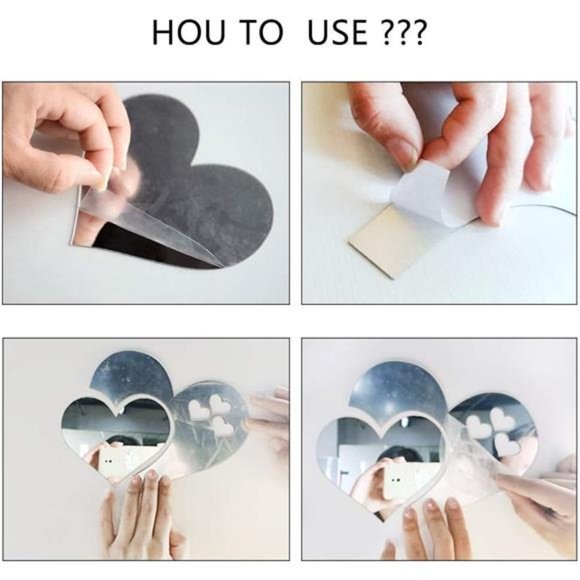 HOU TO USE ???